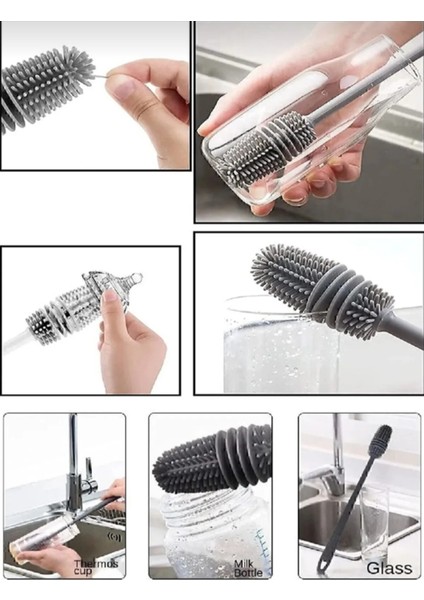 Thermos cup

Milk Bottle

Glass