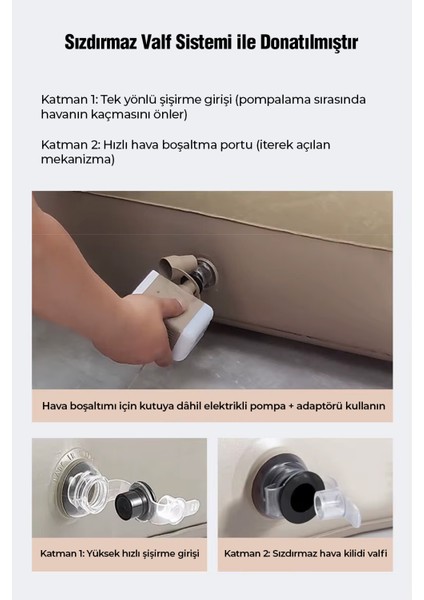 Sızdırmaz Valf Sistemi ile Donatılmıştır

Katman 1: Tek yönlü şişirme girişi (pompalama sırasında havanın kaçmasını önler)

Katman 2: Hızlı hava boşaltma portu (iterek açılan mekanizma)

Hava boşaltımı için kutuya dâhil elektrikli pompa + adaptörü kullanın

Katman 1: Yüksek hızlı şişirme girişi

Katman 2: Sızdırmaz hava kilidi valfi