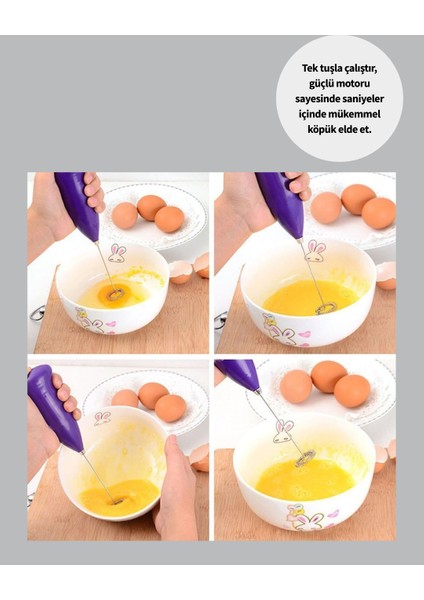 Tek tuşla çalıştır, güçlü motoru sayesinde saniyeler içinde mükemmel köpük elde et.