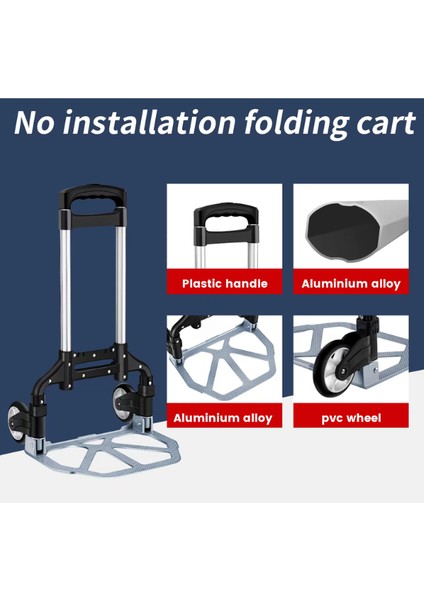 No installation folding cart

Plastic handle

Aluminium alloy

Aluminium alloy

pvc wheel