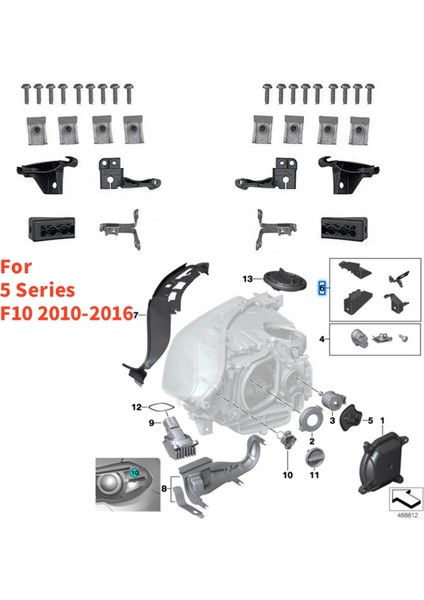 For
5 Series
F10 2010-2016

7
13
6
4
12
9
3
5
1
2
10
11
10
8
468812