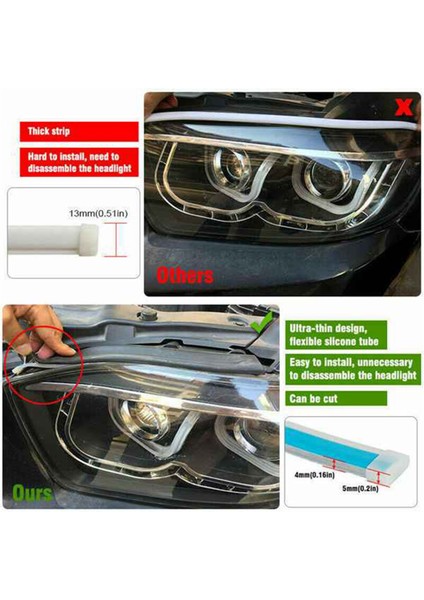 Thick strip

Hard to install, need to disassemble the headlight

13mm(0.51in)

Others

Ultra-thin design, flexible slicone tube

Easy to install, unnecessary to disassemble the headlight

Can be cut

4mm(0.16in)

5mm(0.2in)

Ours