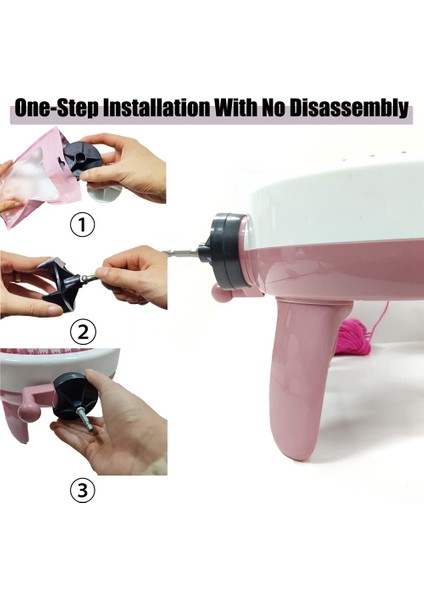 One-Step Installation With No Disassembly

①

②

③