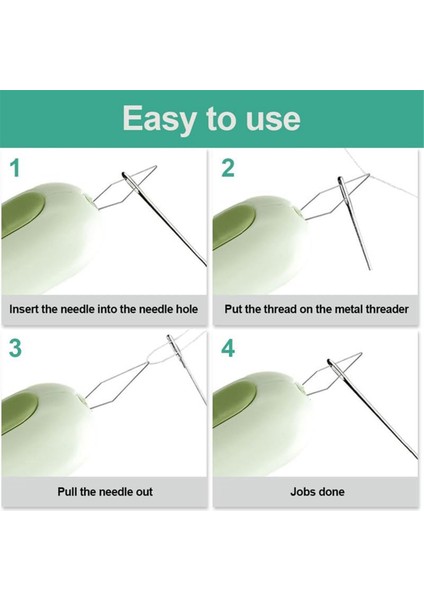 Easy to use

1

Insert the needle into the needle hole

2

Put the thread on the metal threader

3

Pull the needle out

4

Jobs done