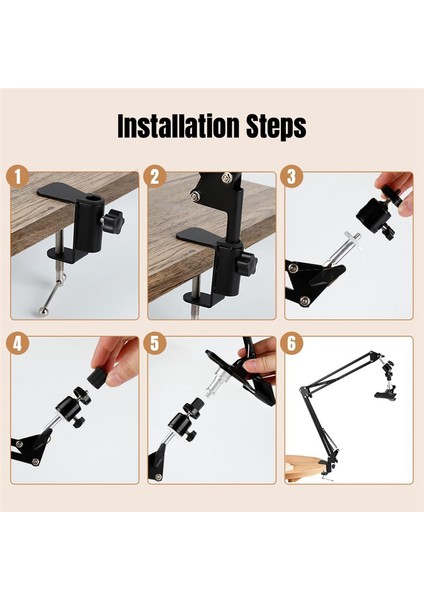 Installation Steps

1

2

3

4

5

6