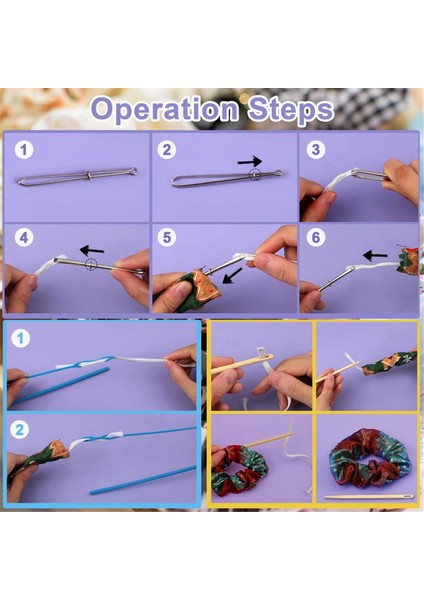 Operation Steps

1

2

3

4

5

6

1

2