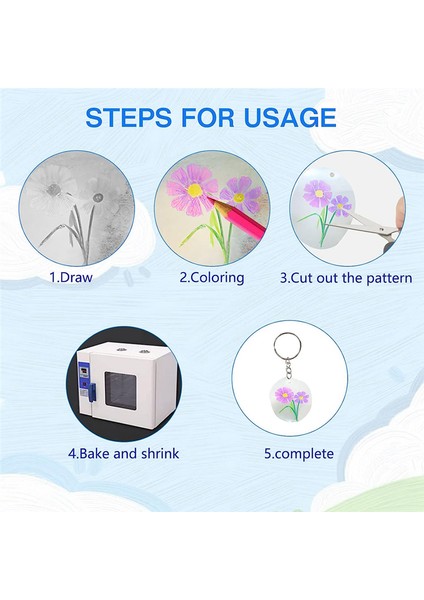 STEPS FOR USAGE

1.Draw

2.Coloring

3.Cut out the pattern

4.Bake and shrink

5.complete