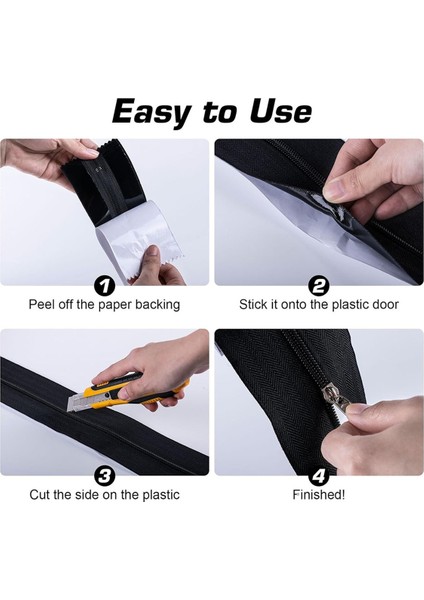 Easy to Use

1
Peel off the paper backing

2
Stick it onto the plastic door

3
Cut the side on the plastic

4
Finished!