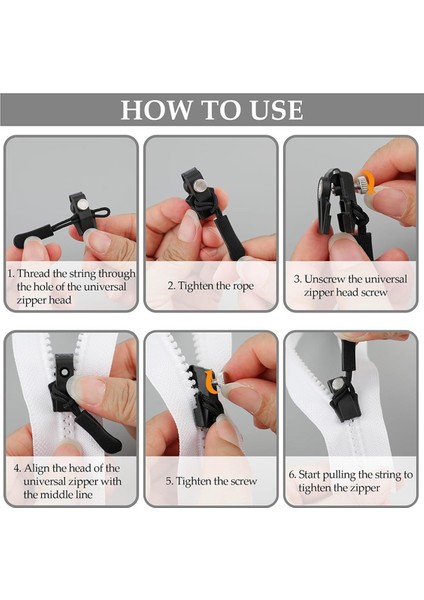 HOW TO USE

1. Thread the string through the hole of the universal zipper head

2. Tighten the rope

3. Unscrew the universal zipper head screw

4. Align the head of the universal zipper with the middle line

5. Tighten the screw

6. Start pulling the string to tighten the zipper