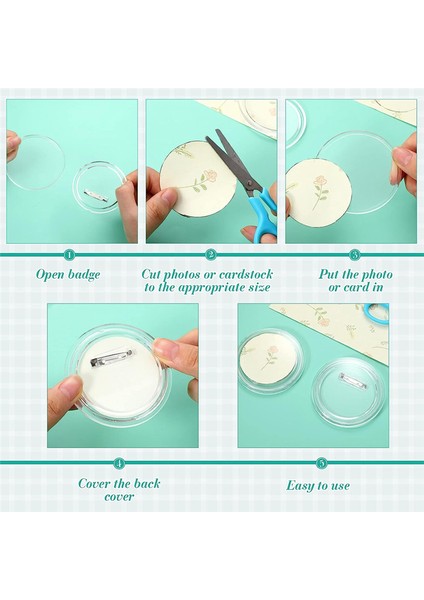 1
Open badge

2
Cut photos or cardstock to the appropriate size

3
Put the photo or card in

4
Cover the back cover

5
Easy to use