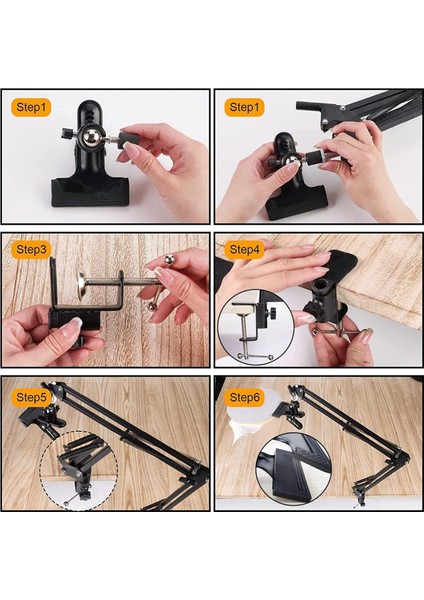 Step1

Step1

Step3

Step4

Step5

Step6