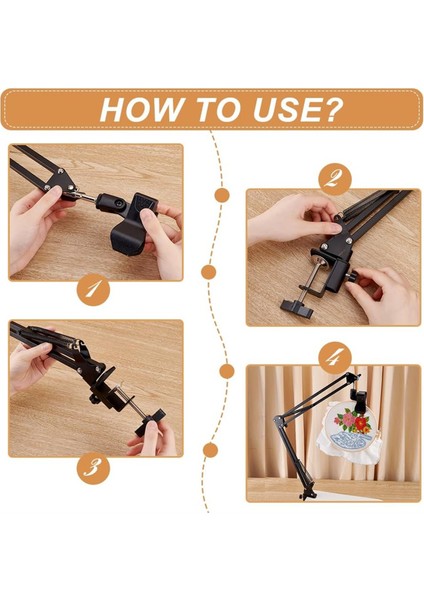 HOW TO USE?

1

2

3

4