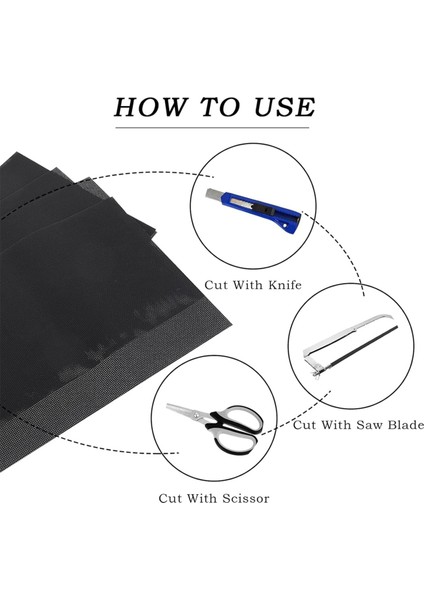 HOW TO USE

Cut With Knife

Cut With Saw Blade

Cut With Scissor