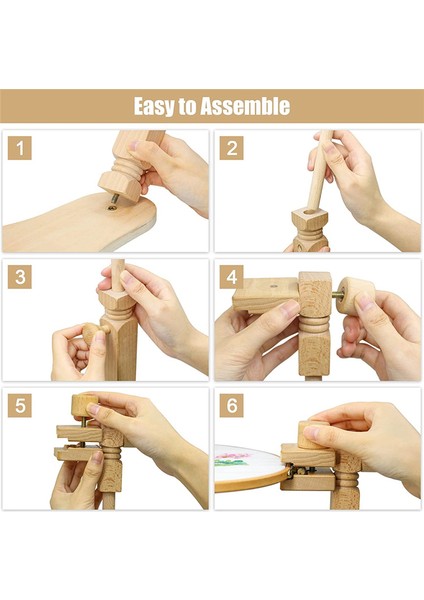 Easy to Assemble

1

2

3

4

5

6