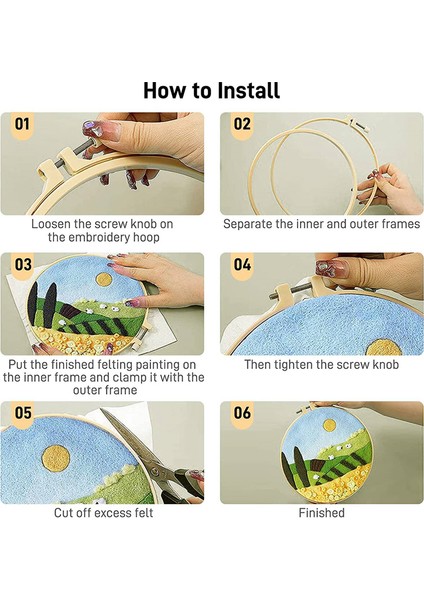 How to Install

01

Loosen the screw knob on the embroidery hoop

02

Separate the inner and outer frames

03

Put the finished felting painting on the inner frame and clamp it with the outer frame

04

Then tighten the screw knob

05

Cut off excess felt

06

Finished