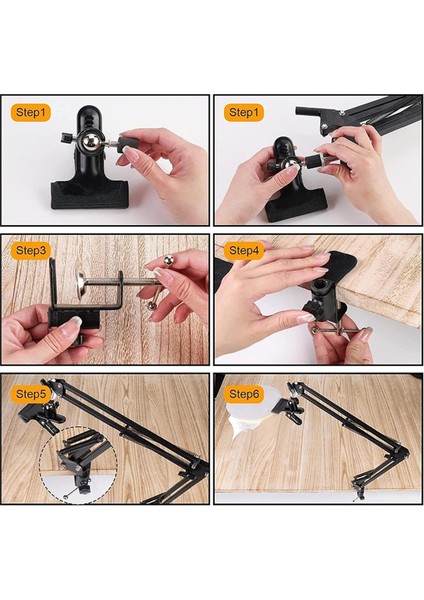 Step1

Step1

Step3

Step4

Step5

Step6