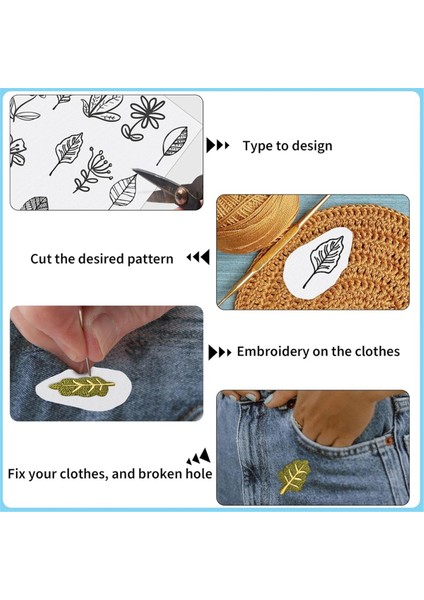 Type to design

Cut the desired pattern

Embroidery on the clothes

Fix your clothes, and broken hole