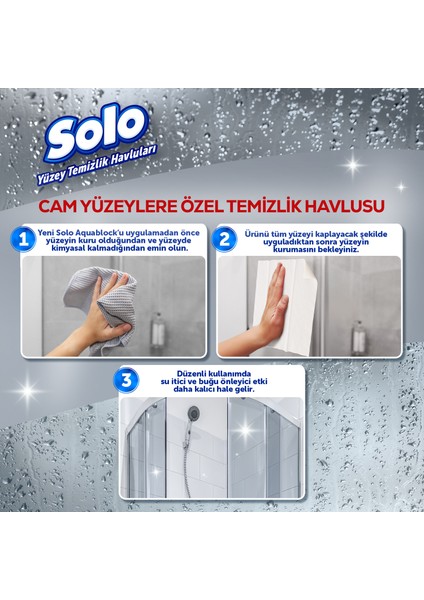 Solo
Yüzey Temizlik Havluları

CAM YÜZEYLERE ÖZEL TEMİZLİK HAVLUSU

1
Yeni Solo Aquablock'u uygulamadan önce yüzeyin kuru olduğundan ve yüzeyde kimyasal kalmadığından emin olun.

2
Ürünü tüm yüzeyi kaplayacak şekilde uyguladıktan sonra yüzeyin kurumasını bekleyiniz.

3
Düzenli kullanımda su itici ve buğu önleyici etki daha kalıcı hale gelir.