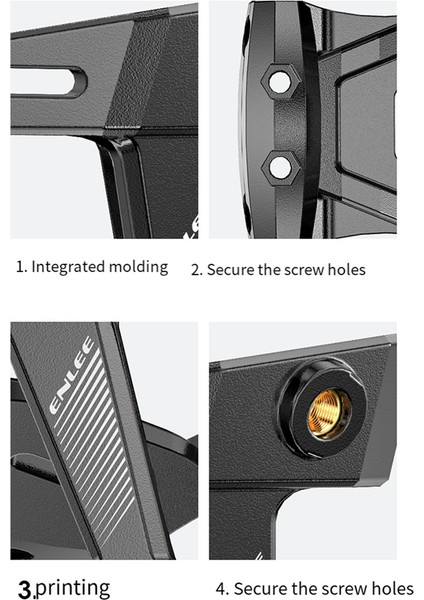 1. Integrated molding

2. Secure the screw holes

ENLEE

3.printing

4. Secure the screw holes