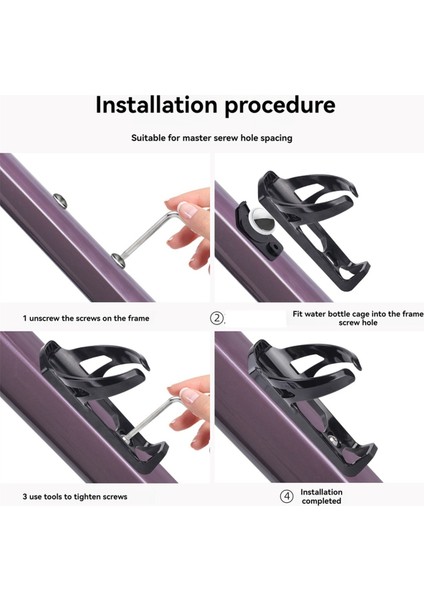 Installation procedure

Suitable for master serew hole spacing

1 unscrew the screws on the frame

②. Fit water bottle cage into the frame screw hole

3 use tools to tighten screws

④ Installation completed