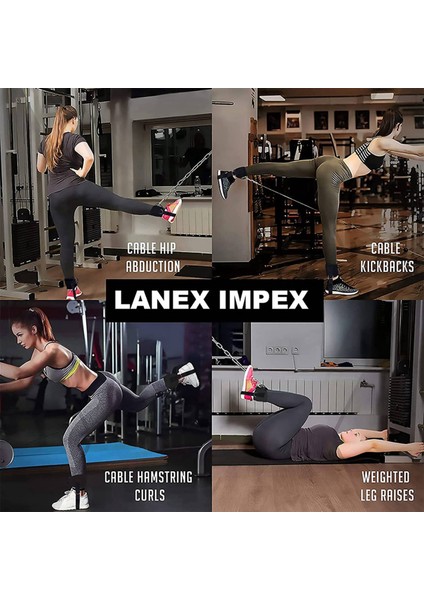 CABLE HIP ABDUCTION

CABLE KICKBACKS

LANEX IMPEX

CABLE HAMSTRING CURLS

WEIGHTED LEG RAISES