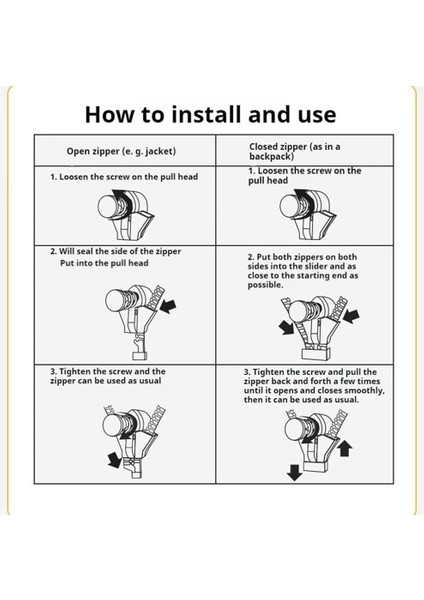 How to install and use

| Open zipper (e. g. jacket) | Closed zipper (as in a backpack) |
|---|---|
| 1. Loosen the screw on the pull head | 1. Loosen the screw on the pull head |
| 2. Will seal the side of the zipper Put into the pull head | 2. Put both zippers on both sides into the slider and as close to the starting end as possible. |
| 3. Tighten the screw and the zipper can be used as usual | 3. Tighten the screw and pull the zipper back and forth a few times until it opens and closes smoothly, then it can be used as usual. |