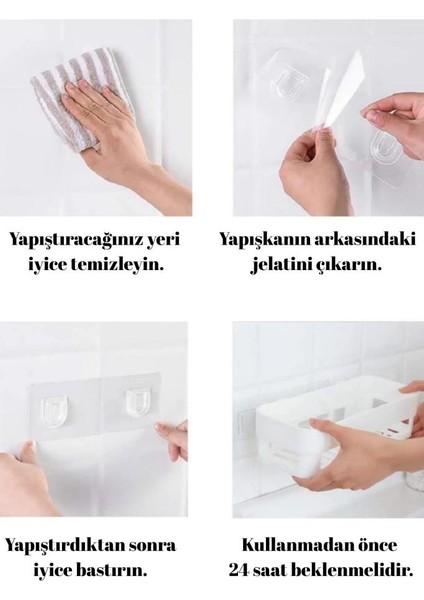 Yapıştıracağınız yeri iyice temizleyin.

Yapışkanın arkasındaki jelatini çıkarın.

Yapıştırdıktan sonra iyice bastırın.

Kullanmadan önce 24 saat beklenmelidir.