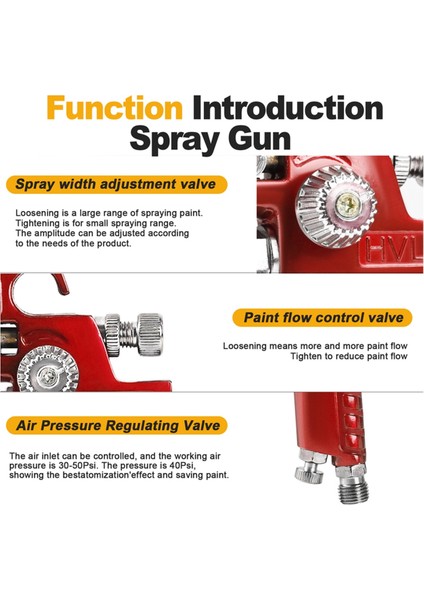 Function Introduction
Spray Gun

Spray width adjustment valve

Loosening is a large range of spraying paint. Tightening is for small spraying range. The amplitude can be adjusted according to the needs of the product.

HVL

Paint flow control valve

Loosening means more and more paint flow
Tighten to reduce paint flow

Air Pressure Regulating Valve

The air inlet can be controlled, and the working air pressure is 30-50Psi. The pressure is 40Psi, showing the bestatomization'effect and saving paint.