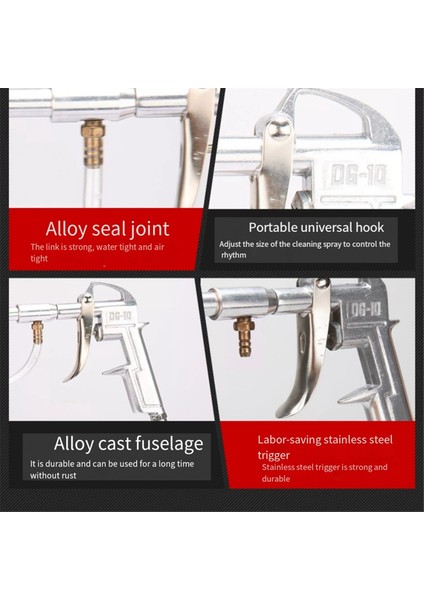 DG-10

Alloy seal joint

The link is strong, water tight and air tight

Portable universal hook

Adjust the size of the cleaning spray to control the rhythm

DG-10

DG-10

Alloy cast fuselage

It is durable and can be used for a long time without rust

Labor-saving stainless steel trigger

Stainless steel trigger is strong and durable