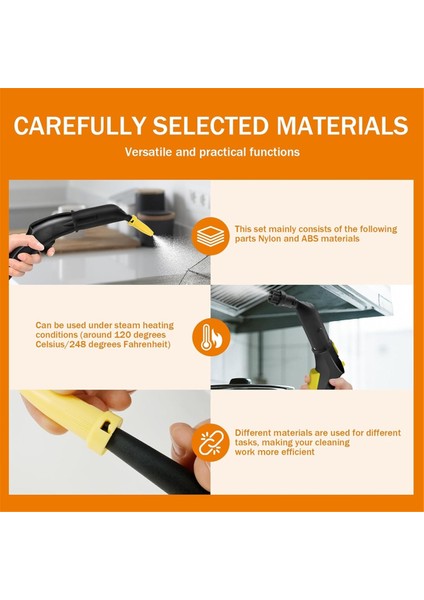 CAREFULLY SELECTED MATERIALS

Versatile and practical functions

This set mainly consists of the following parts Nylon and ABS materials

Can be used under steam heating conditions (around 120 degrees Celsius/248 degrees Fahrenheit)

Different materials are used for different tasks, making your cleaning work more efficient