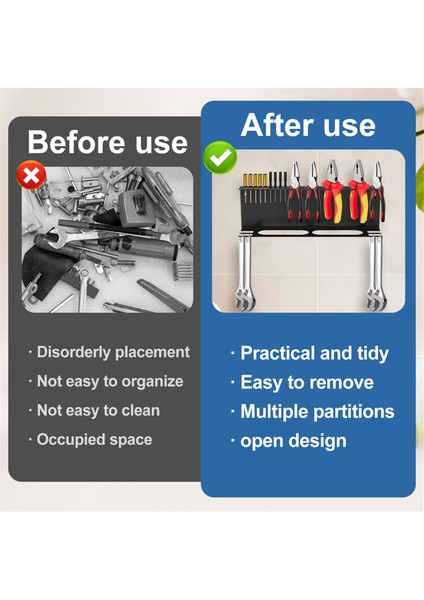 Before use

· Disorderly placement
· Not easy to organize
· Not easy to clean
· Occupied space

After use

· Practical and tidy
· Easy to remove
· Multiple partitions
· open design