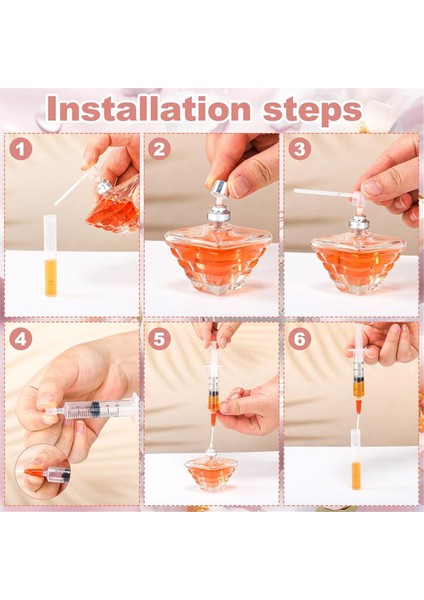 Installation steps

1

2

3

4

5

6