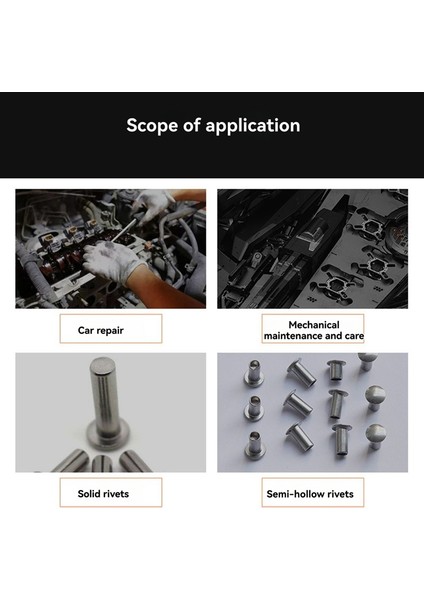 Scope of application

Car repair

Mechanical maintenance and care

Solid rivets

Semi-hollow rivets