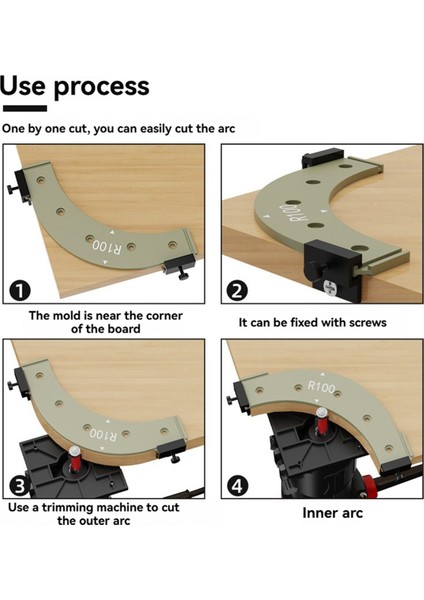 Use process

One by one cut, you can easily cut the arc

R100

1

The mold is near the corner of the board

R100

2

It can be fixed with screws

R100

3

Use a trimming machine to cut the outer arc

R100

4

Inner arc