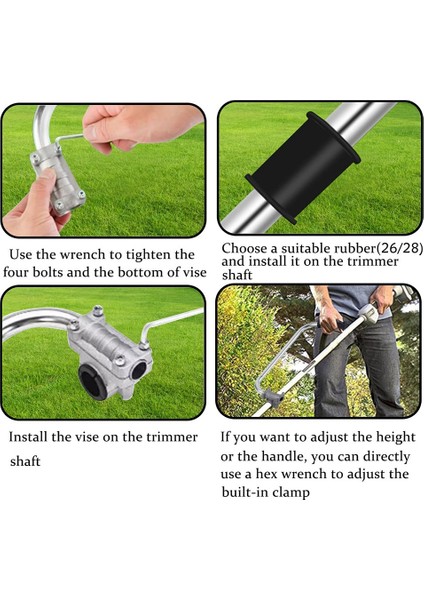 Use the wrench to tighten the four bolts and the bottom of vise

Choose a suitable rubber(26/28) and install it on the trimmer shaft

Install the vise on the trimmer shaft

If you want to adjust the height or the handle, you can directly use a hex wrench to adjust the built-in clamp