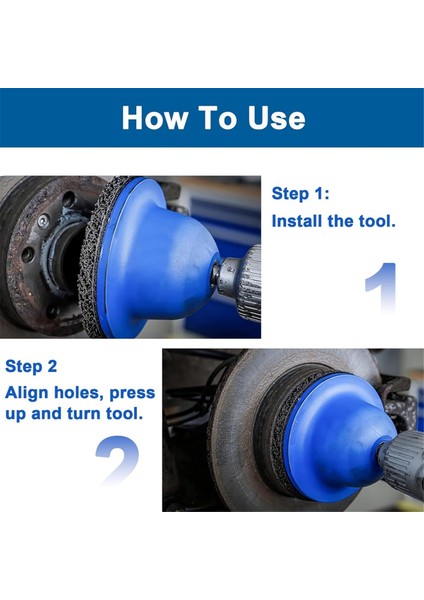 How To Use

Step 1:
Install the tool.

1

Step 2
Align holes, press up and turn tool.

2