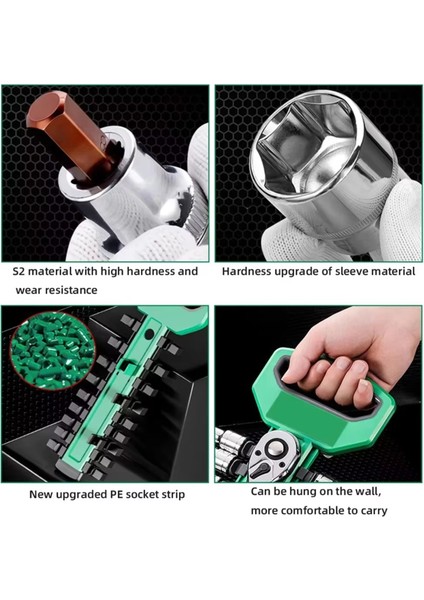 S2 material with high hardness and wear resistance

Hardness upgrade of sleeve material

New upgraded PE socket strip

Can be hung on the wall, more comfortable to carry