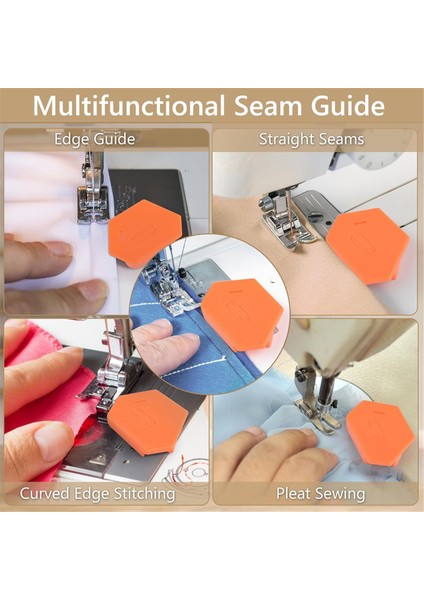 Multifunctional Seam Guide

Edge Guide

Straight Seams

Curved Edge Stitching

Pleat Sewing