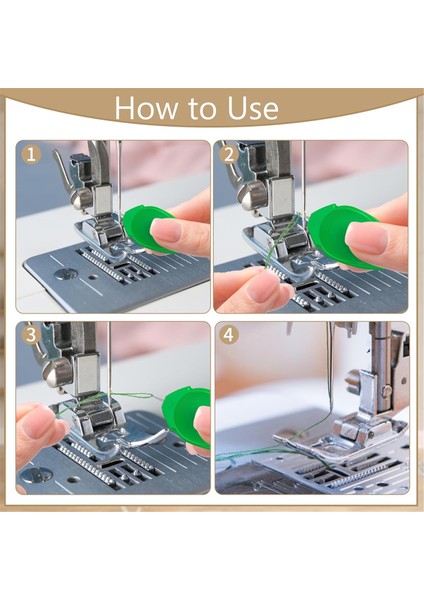 How to Use

1

2

3

4