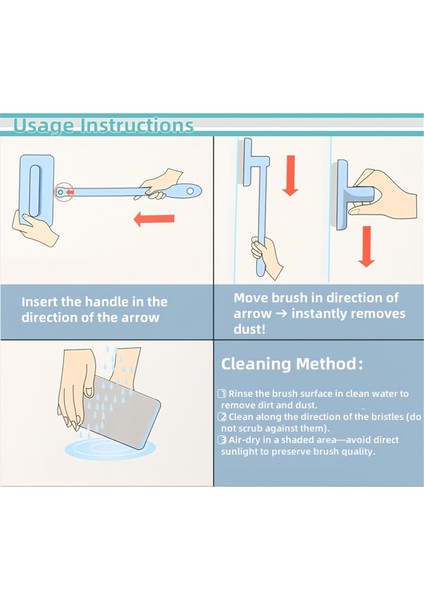 Usage Instructions

Insert the handle in the direction of the arrow

Move brush in direction of arrow → instantly removes dust!

Cleaning Method:

1 Rinse the brush surface in clean water to remove dirt and dust.
2 Clean along the direction of the bristles (do not scrub against them).
3 Air-dry in a shaded area—avoid direct sunlight to preserve brush quality.