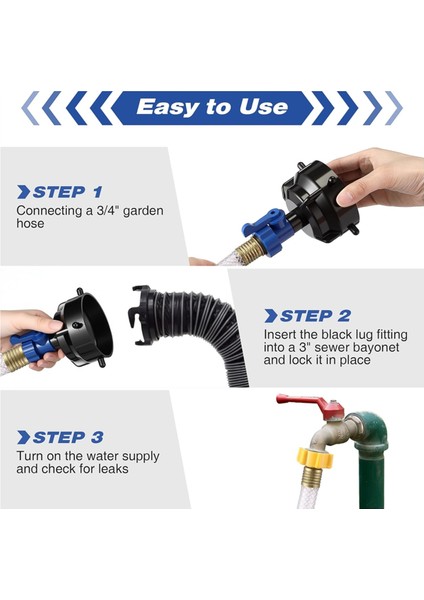 Easy to Use

STEP 1
Connecting a 3/4" garden hose

STEP 2
Insert the black lug fitting into a 3" sewer bayonet and lock it in place

STEP 3
Turn on the water supply and check for leaks