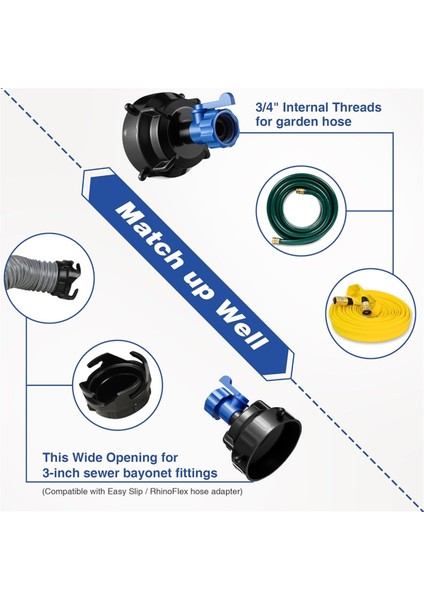 3/4" Internal Threads for garden hose

Match up Well

This Wide Opening for 3-inch sewer bayonet fittings

(Compatible with Easy Slip / RhinoFlex hose adapter)