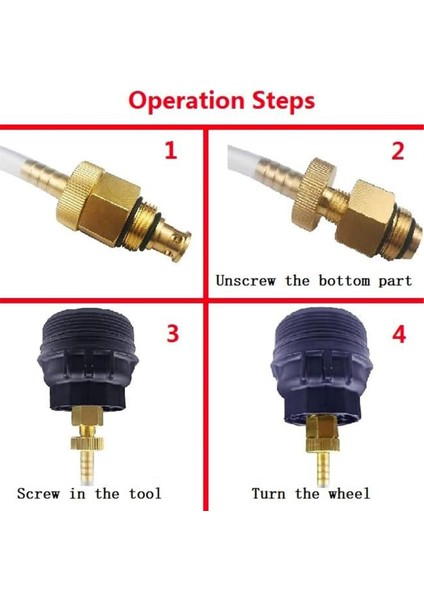 Operation Steps

1

2

Unscrew the bottom part

3

Screw in the tool

4

Turn the wheel