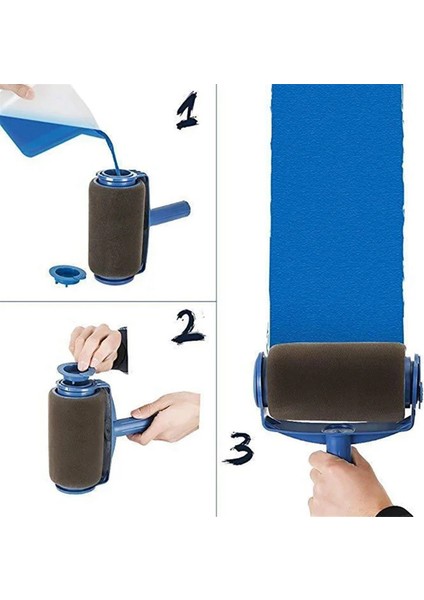 1

2

3