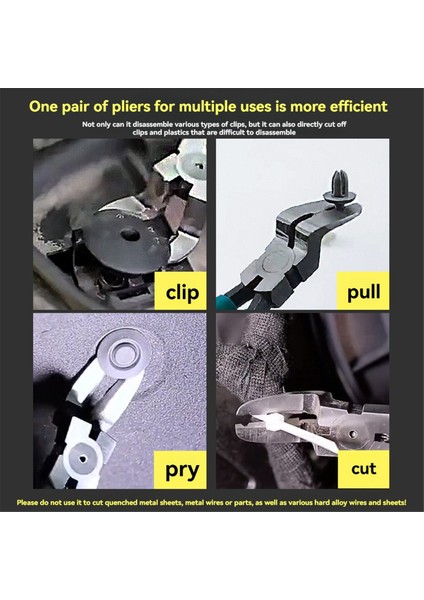 One pair of pliers for multiple uses is more efficient

Not only can it disassemble various types of clips, but it can also directly cut off clips and plastics that are difficult to disassemble

clip

pull

pry

cut

Please do not use it to cut quenched metal sheets, metal wires or parts, as well as various hard alloy wires and sheets!