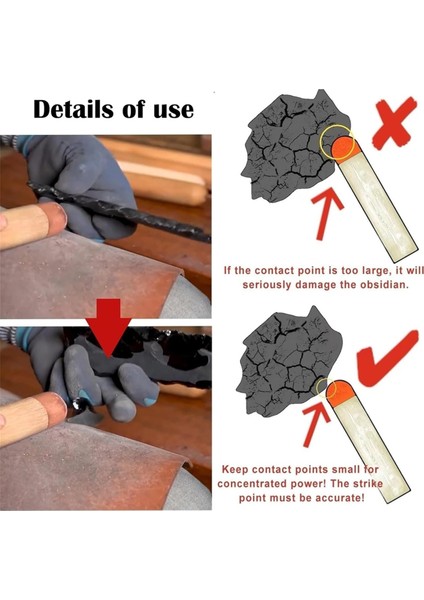 Details of use

If the contact point is too large, it will seriously damage the obsidian.

Keep contact points small for concentrated power! The strike point must be accurate!