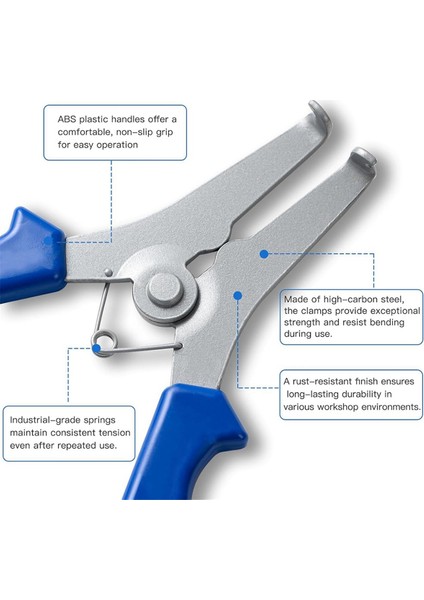 ABS plastic handles offer a comfortable, non-slip grip for easy operation

Made of high-carbon steel, the clamps provide exceptional strength and resist bending during use.

A rust-resistant finish ensures long-lasting durability in various workshop environments.

Industrial-grade springs maintain consistent tension even after repeated use.