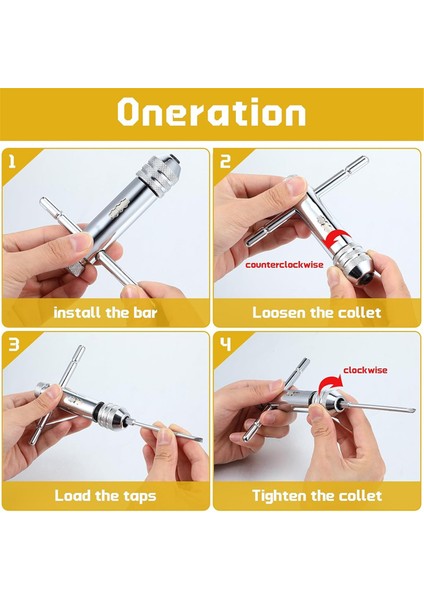 Oneration

1

install the bar

2

counterclockwise

Loosen the collet

3

Load the taps

4

clockwise

Tighten the collet