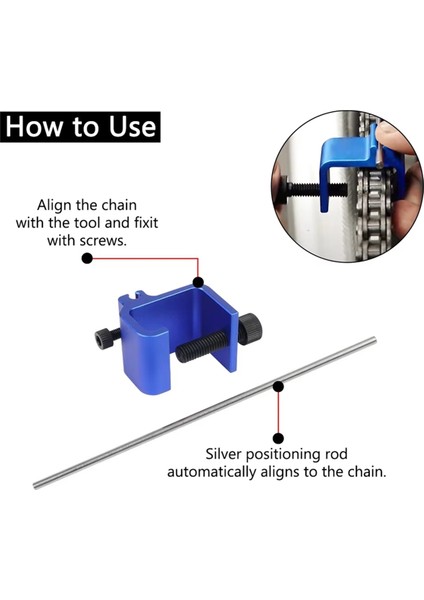 How to Use

Align the chain with the tool and fixit with screws.

Silver positioning rod automatically aligns to the chain.