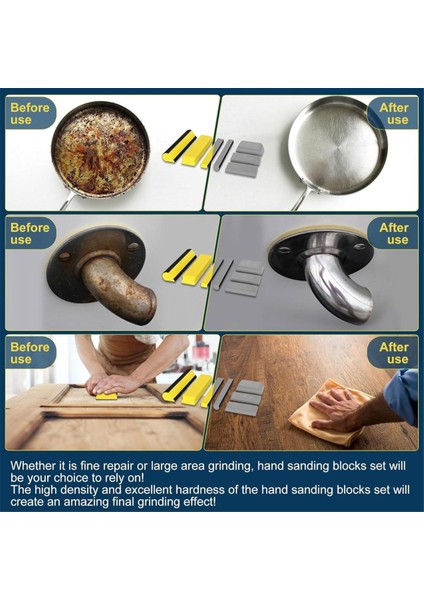 Before use

After use

Before use

After use

Before use

After use

Whether it is fine repair or large area grinding, hand sanding blocks set will be your choice to rely on!
The high density and excellent hardness of the hand sanding blocks set will create an amazing final grinding effect!